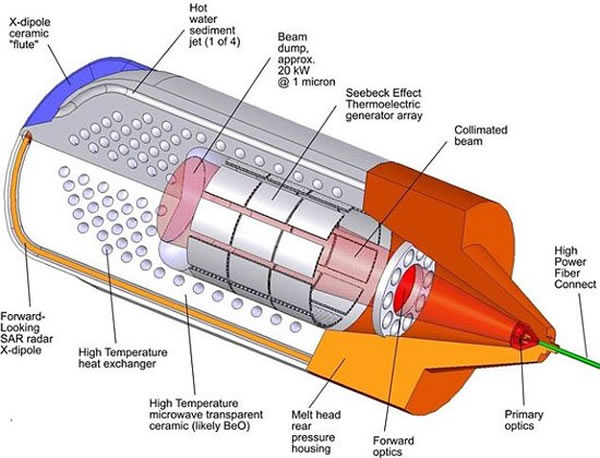 X-dipole ceramic "flute"

Hot water sediment jet (1 of 4)

Beam dump, approx. 20 kW @ 1 micron

Seebeck Effect Thermoelectric generator array

Collimated beam

High Power Fiber Connect

Forward-Looking SAR radar X-dipole

High Temperature heat exchanger

High Temperature microwave transparent ceramic (likely BeO)

Melt head rear pressure housing

Forward optics

Primary optics