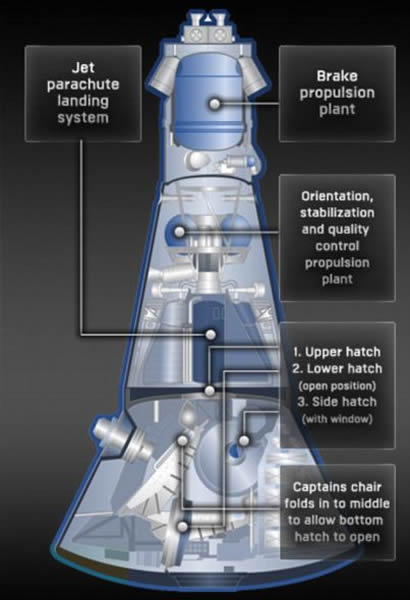 Jet parachute landing system

Brake propulsion plant

Orientation, stabilization and quality control propulsion plant

1. Upper hatch
2. Lower hatch
(open position)
3. Side hatch
(with window)

Captains chair folds in to middle to allow bottom hatch to open