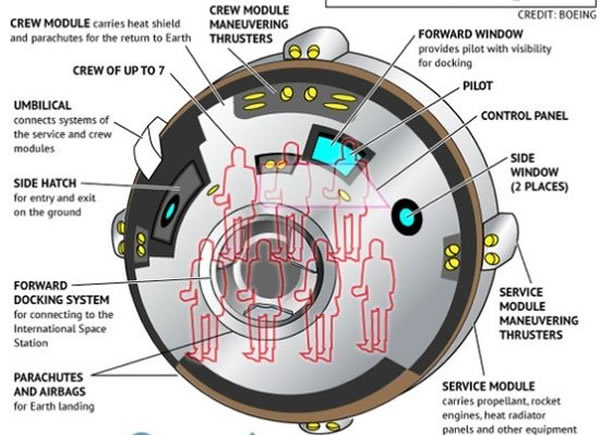 CREDIT: BOEING

CREW MODULE carries heat shield and parachutes for the return to Earth

CREW MODULE MANEUVERING THRUSTERS

FORWARD WINDOW provides pilot with visibility for docking

CREW OF UP TO 7

PILOT

UMBILICAL connects systems of the service and crew modules

CONTROL PANEL

SIDE WINDOW (2 PLACES)

SIDE HATCH for entry and exit on the ground

FORWARD DOCKING SYSTEM for connecting to the International Space Station

SERVICE MODULE MANEUVERING THRUSTERS

PARACHUTES AND AIRBAGS for Earth landing

SERVICE MODULE carries propellant, rocket engines, heat radiator panels and other equipment