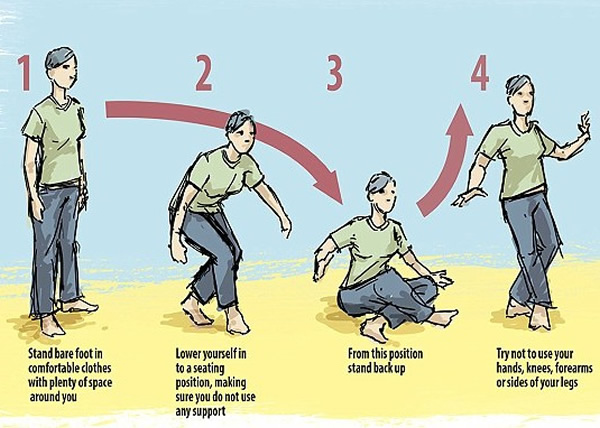 1

Stand bare foot in comfortable clothes with plenty of space around you

2

Lower yourself in to a seating position, making sure you do not use any support

3

From this position stand back up

4

Try not to use your hands, knees, forearms or sides of your legs