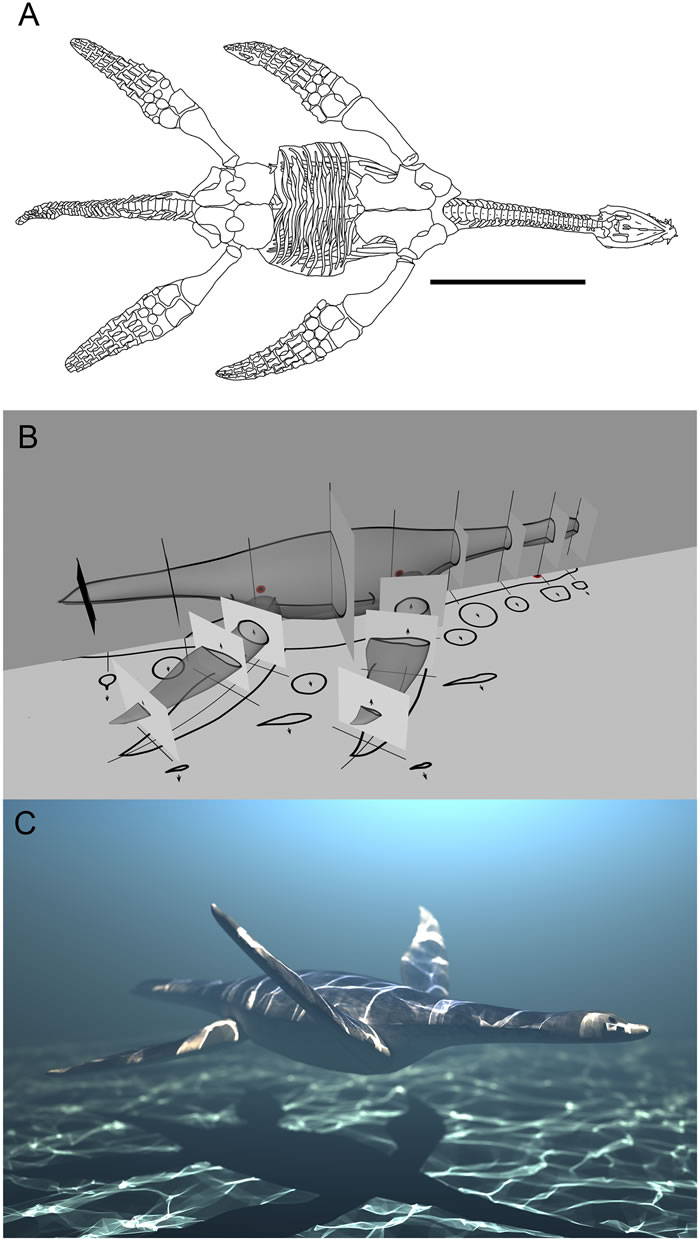 A

B

C