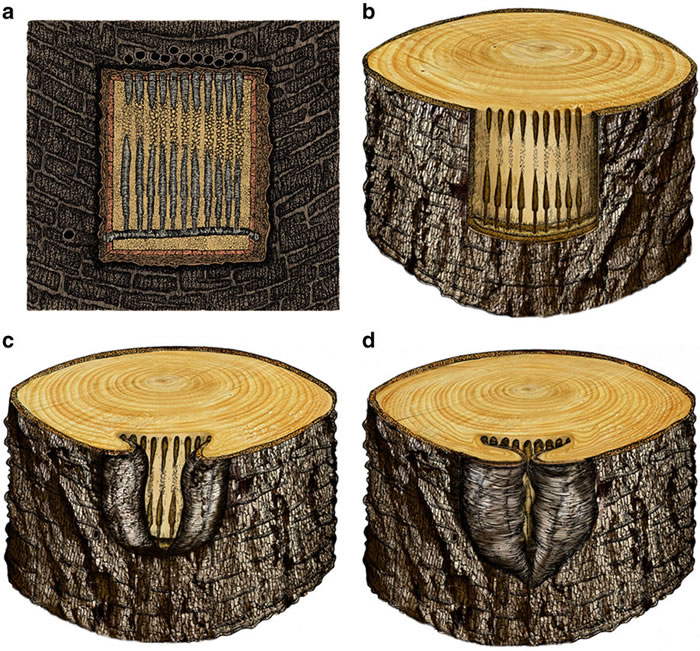 a

b

c

d