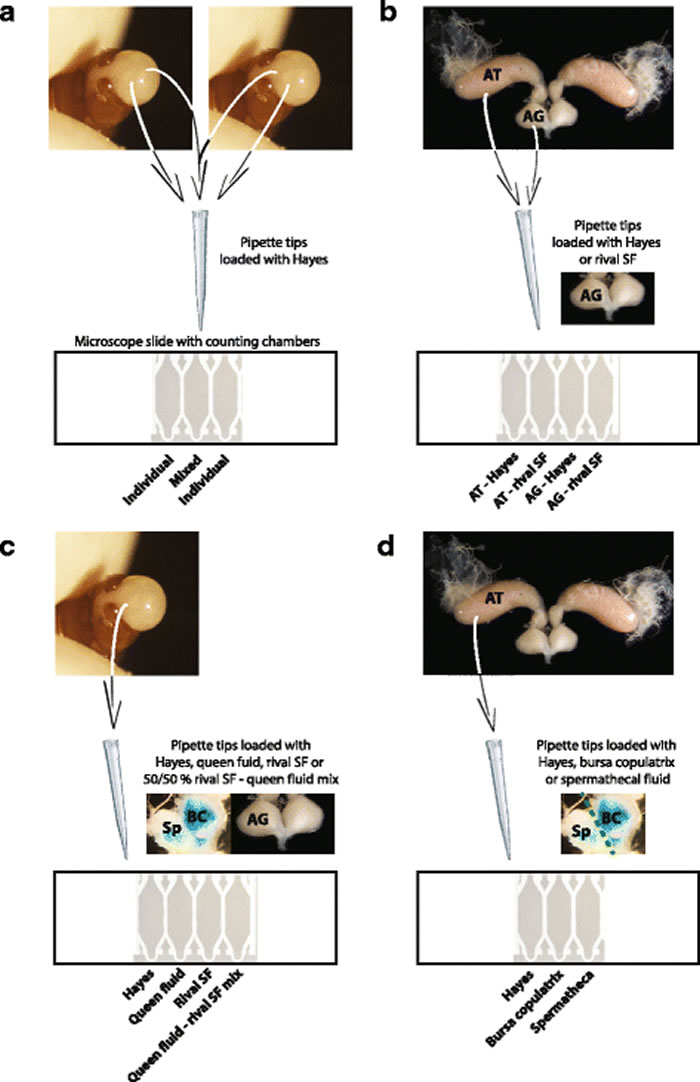 a

Pipette tips loaded with Hayes

Microscope slide with counting chambers

Individual
Mixed
Individual

b

AT

AG

Pipette tips loaded with Hayes or rival SF

AG

AT - Hayes
AT - rival SF
AG - Hayes
AG - rival SF

c

Pipette tips loaded with Hayes, queen fuid, rival SF or 50/50 % rival SF - queen fluid mix

Sp
BC
AG

Hayes
Queen fluid
Rival SF
Queen fluid - rival SF mix

d

AT

Pipette tips loaded with Hayes, bursa copulatrix or spermathecal fluid

Sp
BC

Hayes
Bursa copulatrix
Spermatheca