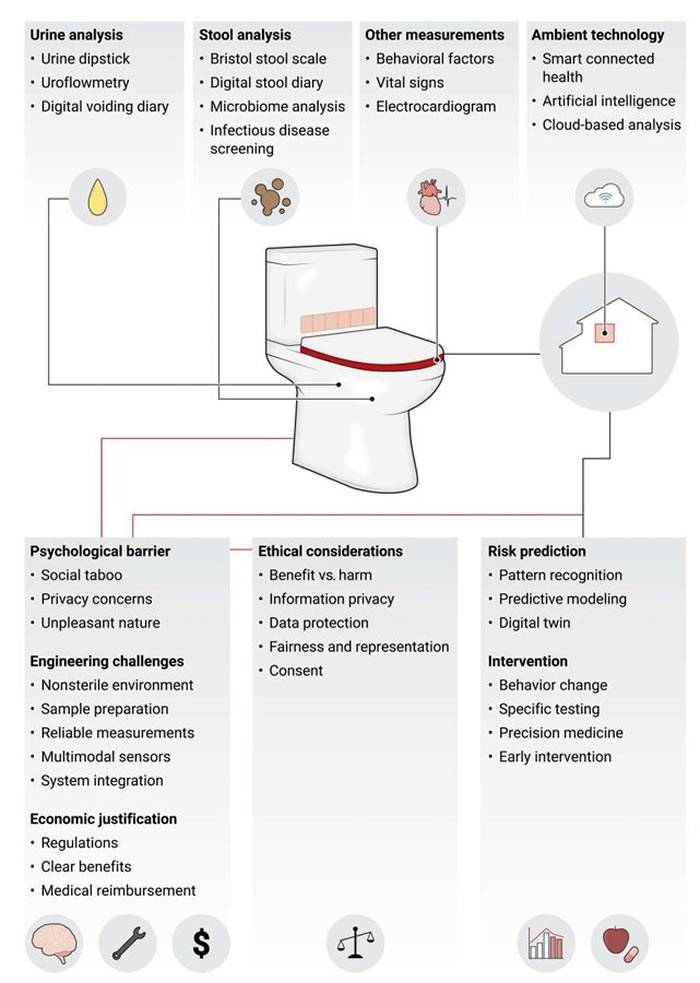 Urine analysis
• Urine dipstick
• Uroflowmetry
• Digital voiding diary

Stool analysis
• Bristol stool scale
• Digital stool diary
• Microbiome analysis
• Infectious disease screening

Other measurements
• Behavioral factors
• Vital signs
• Electrocardiogram

Ambient technology
• Smart connected health
• Artificial intelligence
• Cloud-based analysis

Psychological barrier
• Social taboo
• Privacy concerns
• Unpleasant nature

Engineering challenges
• Nonsterile environment
• Sample preparation
• Reliable measurements
• Multimodal sensors
• System integration

Economic justification
• Regulations
• Clear benefits
• Medical reimbursement

Ethical considerations
• Benefit vs. harm
• Information privacy
• Data protection
• Fairness and representation
• Consent

Risk prediction
• Pattern recognition
• Predictive modeling
• Digital twin

Intervention
• Behavior change
• Specific testing
• Precision medicine
• Early intervention

$