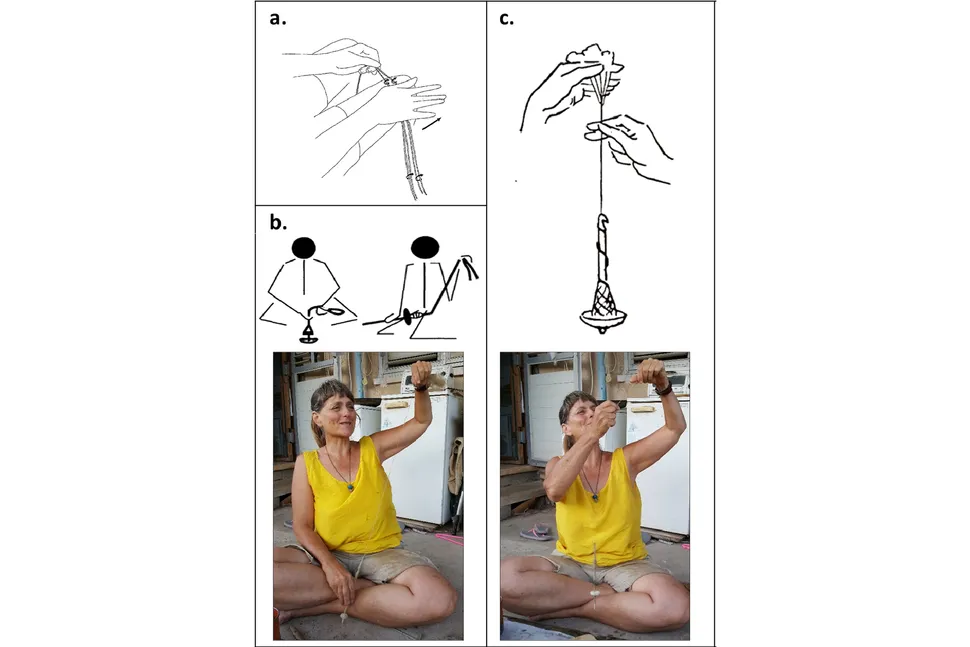 a.

b.

c.